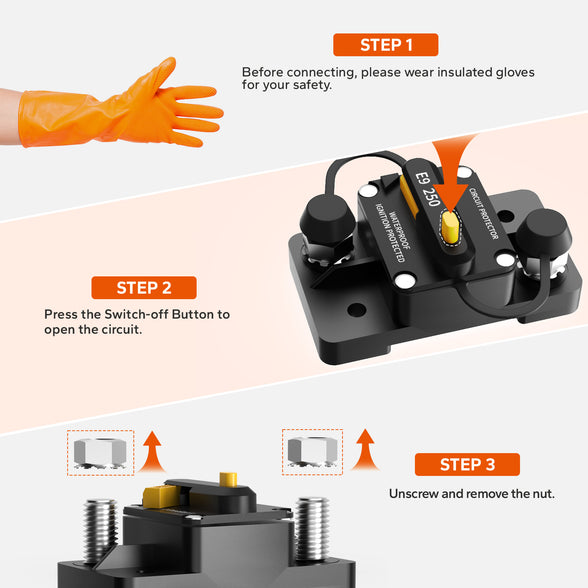 STEP 1

Before connecting, please wear insulated gloves for your safety.

E9 250

CIRCUIT PROTECTOR

WATERPROOF IGNITION PROTECTED

STEP 2

Press the Switch-off Button to open the circuit.

STEP 3

Unscrew and remove the nut.